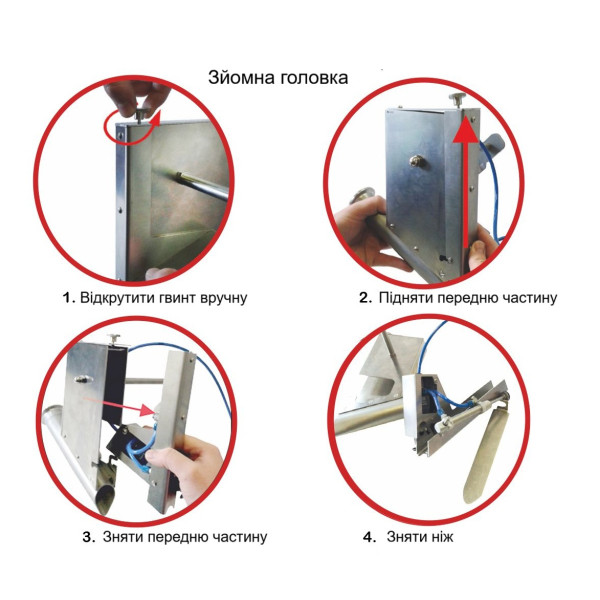 Зйомна головка

1. Відкрутити гвинт вручну

2. Підняти передню частину

3. Зняти передню частину

4. Зняти ніж